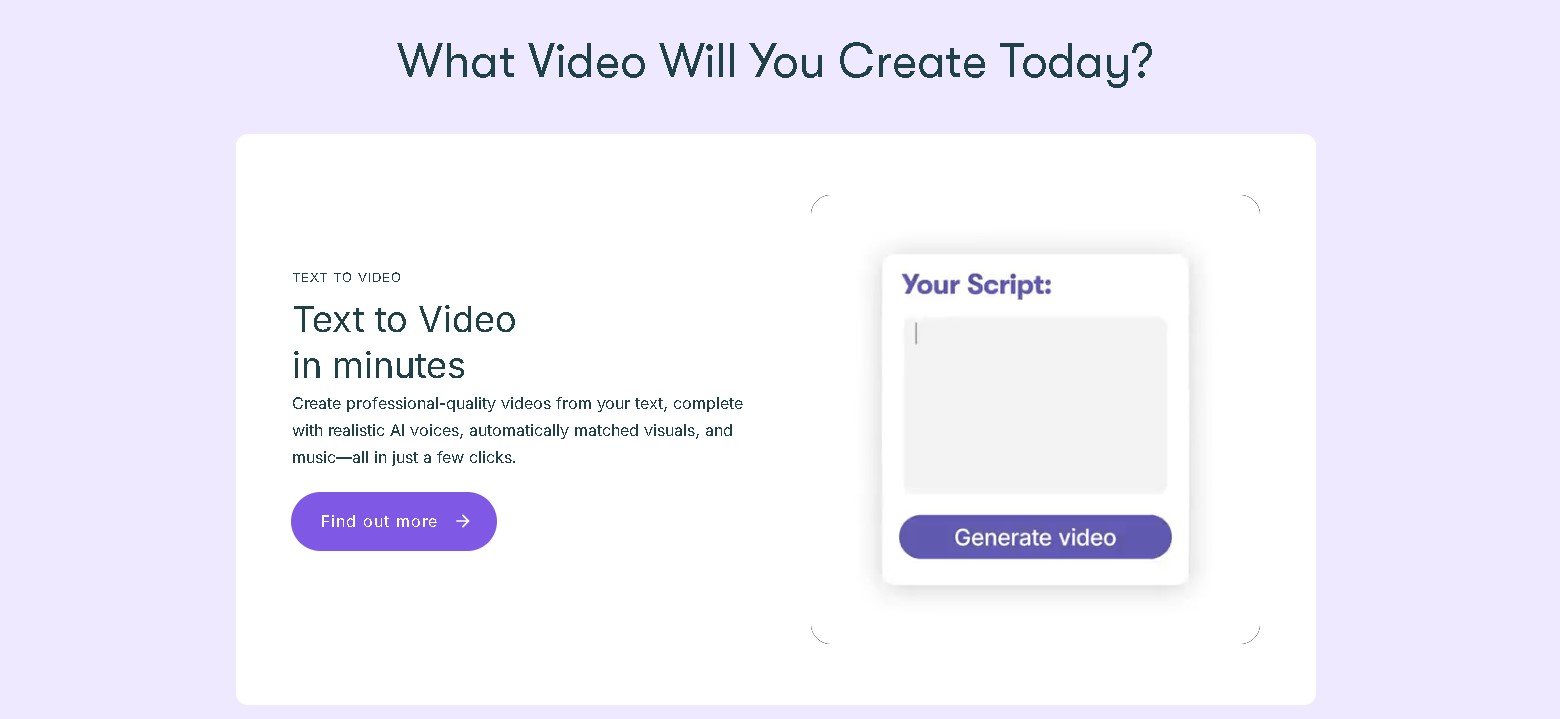 What Video Will You Create Today?

TEXT TO VIDEO

Text to Video
in minutes

Create professional-quality videos from your text, complete with realistic AI voices, automatically matched visuals, and music—all in just a few clicks.

Find out more →

Your Script:

Generate video